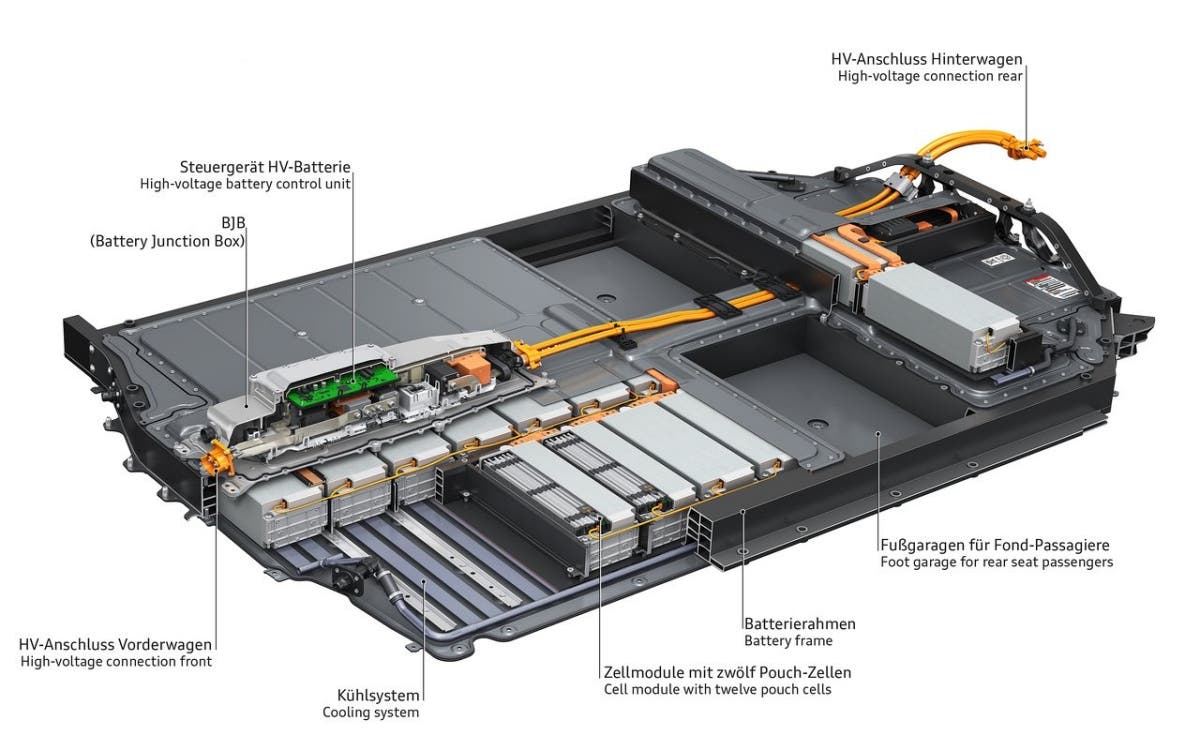 HV-Anschluss Hinterwagen
High-voltage connection rear

Steuergerät HV-Batterie
High-voltage battery control unit

BJB
(Battery Junction Box)

Fußgaragen für Fond-Passagiere
Foot garage for rear seat passengers

Batterierahmen
Battery frame

HV-Anschluss Vorderwagen
High-voltage connection front

Zellmodule mit zwölf Pouch-Zellen
Cell module with twelve pouch cells

Kühlsystem
Cooling system