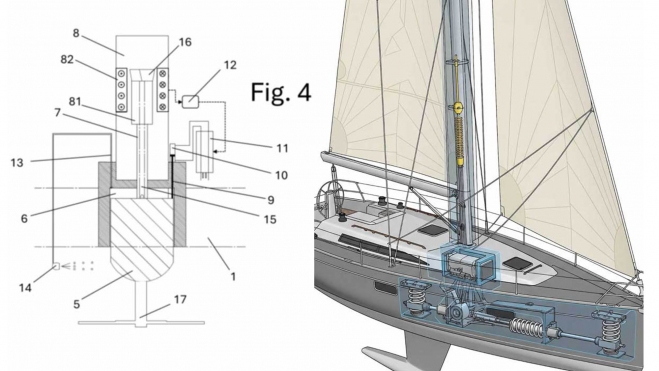 8
16
82
12
Fig. 4
81
7
11
13
10
9
6
15
1
14
5
17