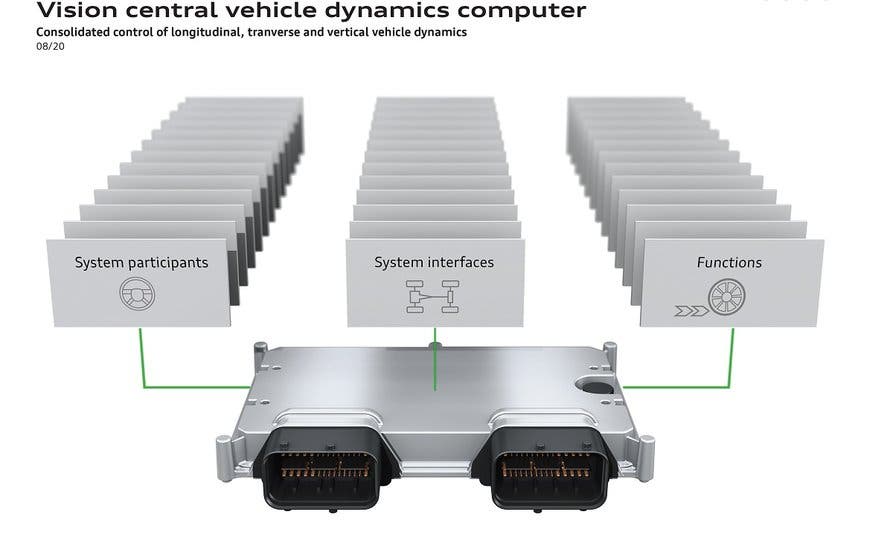 Vision central vehicle dynamics computer
Consolidated control of longitudinal, tranverse and vertical vehicle dynamics
08/20

System participants

System interfaces

Functions