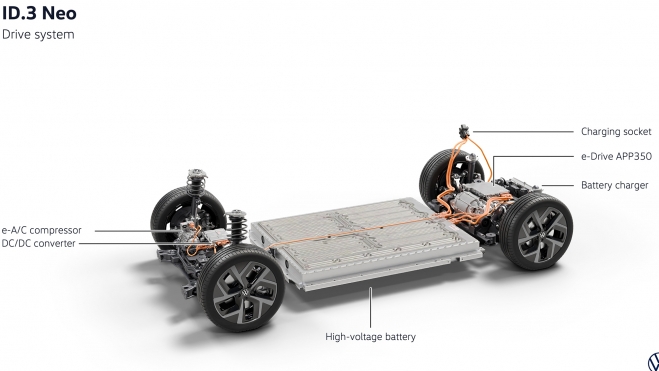 ID.3 Neo
Drive system

Charging socket
e-Drive APP350
Battery charger
e-A/C compressor
DC/DC converter
High-voltage battery