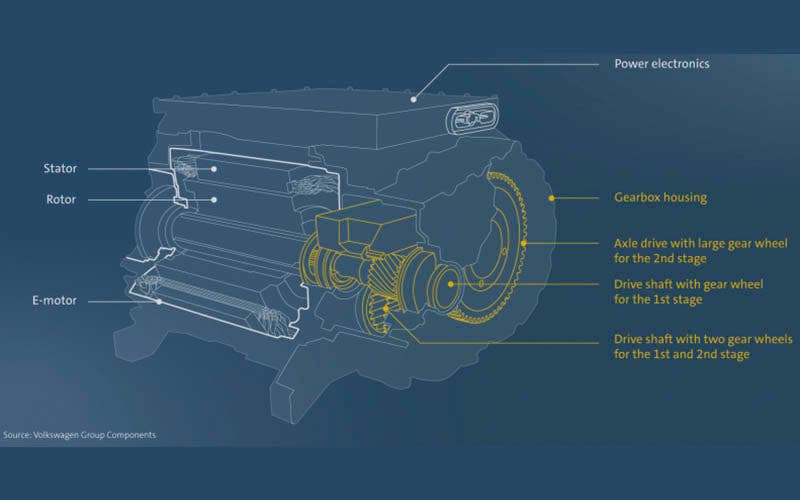 Power electronics

Stator

Rotor

E-motor

Gearbox housing

Axle drive with large gear wheel for the 2nd stage

Drive shaft with gear wheel for the 1st stage

Drive shaft with two gear wheels for the 1st and 2nd stage

Source: Volkswagen Group Components