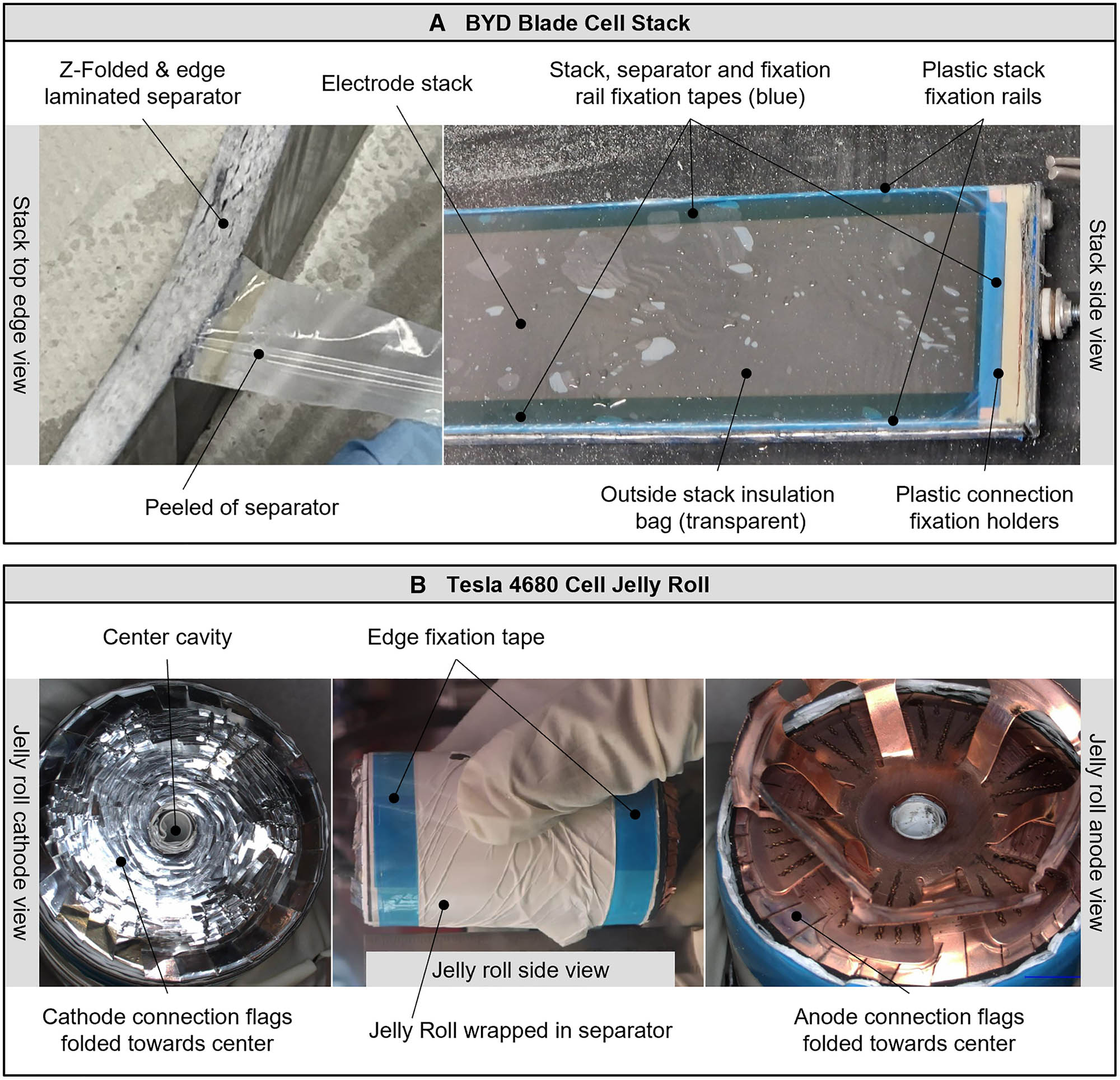 A BYD Blade Cell Stack

Z-Folded & edge laminated separator

Electrode stack

Stack, separator and fixation rail fixation tapes (blue)

Plastic stack fixation rails

Stack top edge view

Stack side view

Peeled of separator

Outside stack insulation bag (transparent)

Plastic connection fixation holders

B Tesla 4680 Cell Jelly Roll

Center cavity

Edge fixation tape

Jelly roll cathode view

Jelly roll side view

Jelly roll anode view

Cathode connection flags folded towards center

Jelly Roll wrapped in separator

Anode connection flags folded towards center